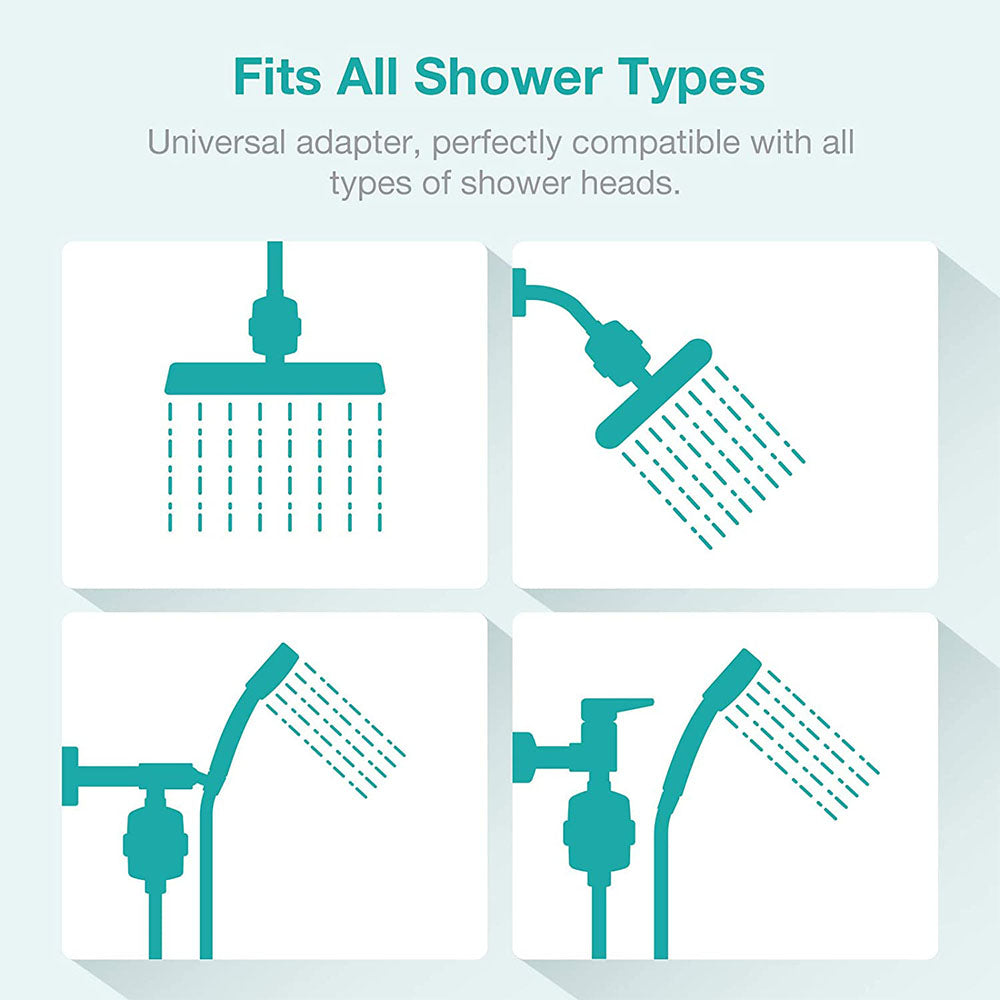 Fits All Shower Types

Universal adapter, perfectly compatible with all types of shower heads.