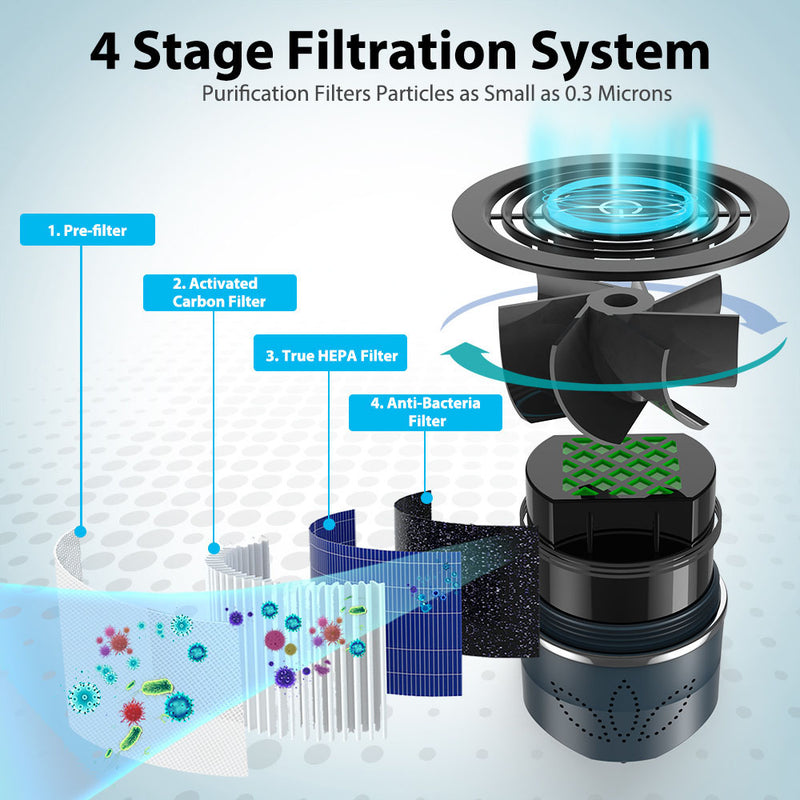 4 Stage Filtration System

Purification Filters Particles as Small as 0.3 Microns

1. Pre-filter

2. Activated Carbon Filter

3. True HEPA Filter

4. Anti-Bacteria Filter