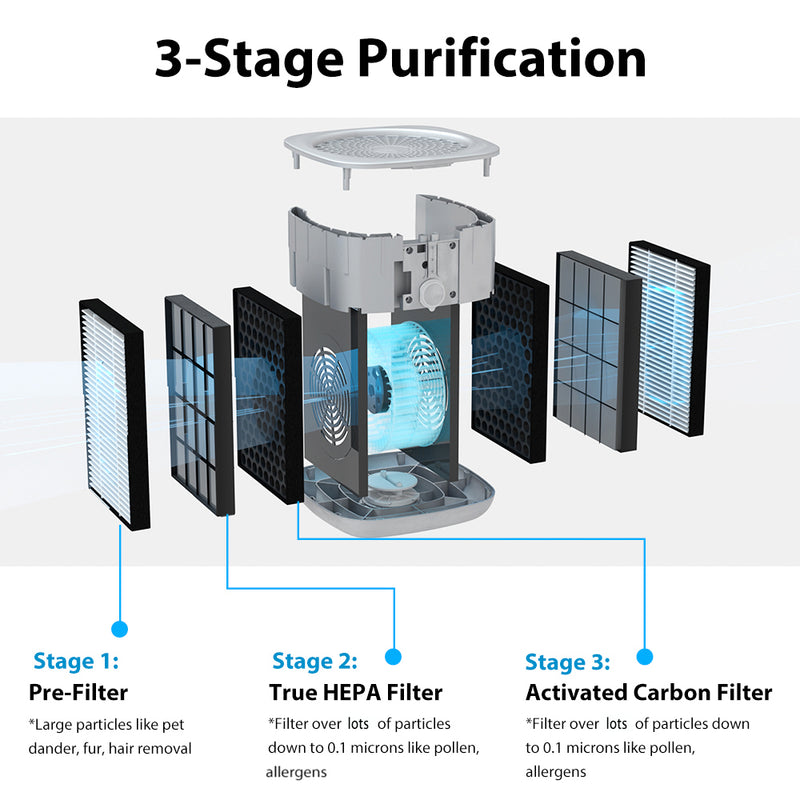 3-Stage Purification

Stage 1:
Pre-Filter
*Large particles like pet dander, fur, hair removal

Stage 2:
True HEPA Filter
*Filter over lots of particles down to 0.1 microns like pollen, allergens

Stage 3:
Activated Carbon Filter
*Filter over lots of particles down to 0.1 microns like pollen, allergens