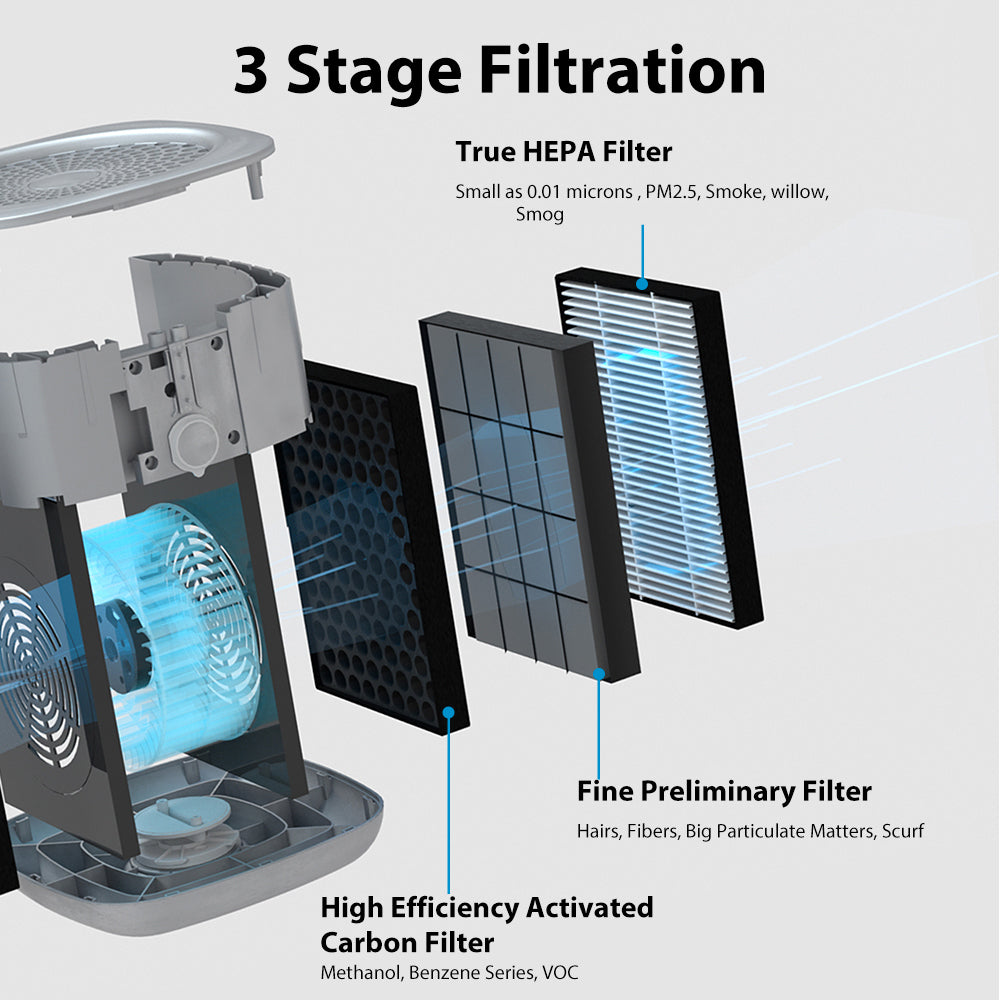 3 Stage Filtration

True HEPA Filter

Small as 0.01 microns , PM2.5, Smoke, willow, Smog

Fine Preliminary Filter

Hairs, Fibers, Big Particulate Matters, Scurf

High Efficiency Activated Carbon Filter

Methanol, Benzene Series, VOC