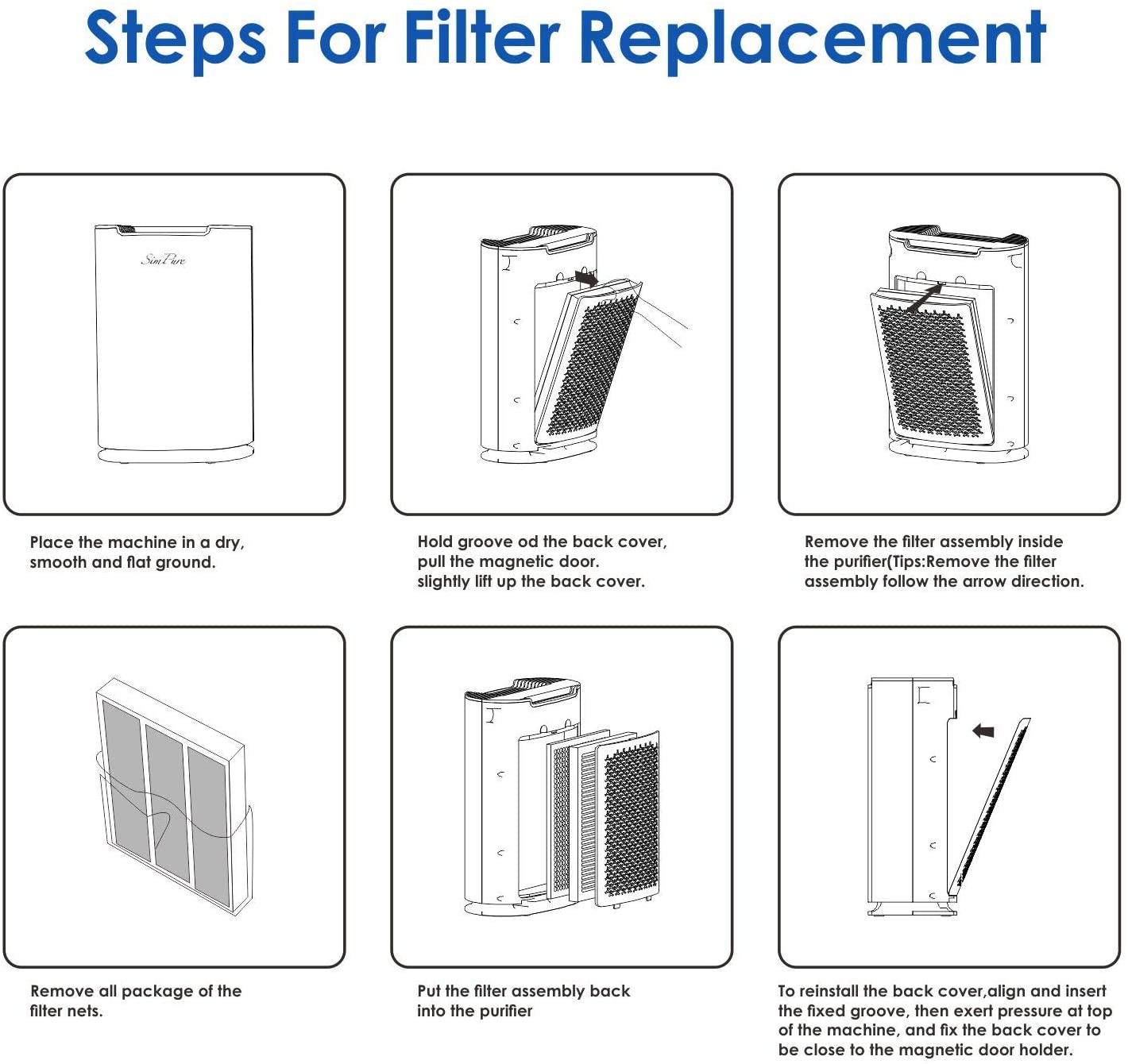 Steps For Filter Replacement

SimPure

Place the machine in a dry, smooth and flat ground.

Hold groove od the back cover, pull the magnetic door. slightly lift up the back cover.

Remove the filter assembly inside the purifier(Tips:Remove the filter assembly follow the arrow direction.

Remove all package of the filter nets.

Put the filter assembly back into the purifier

To reinstall the back cover,align and insert the fixed groove, then exert pressure at top of the machine, and fix the back cover to be close to the magnetic door holder.