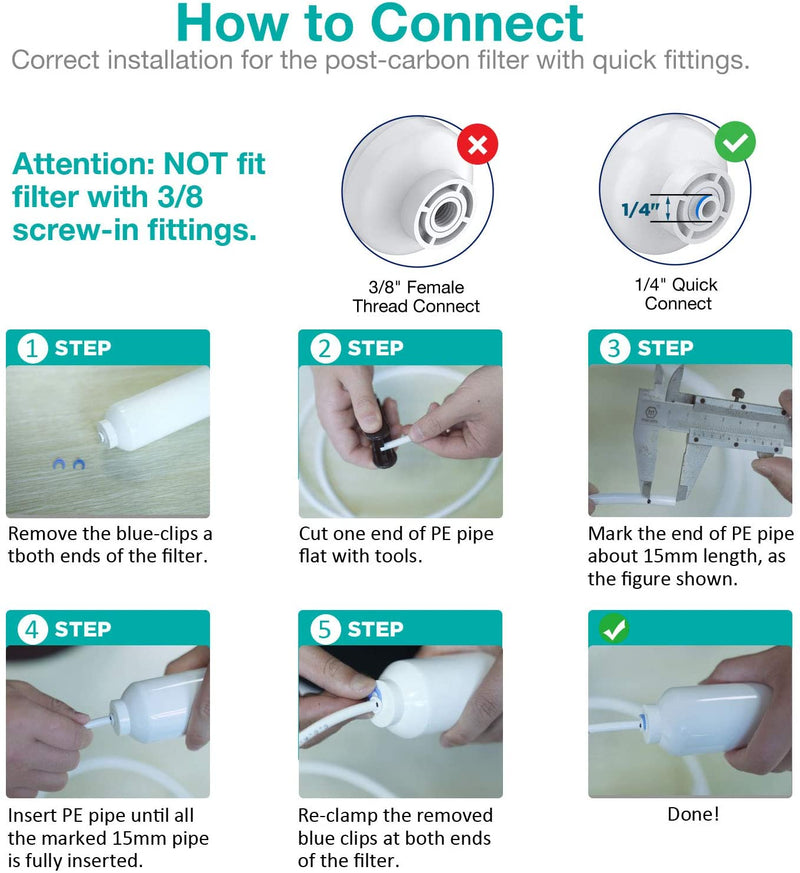 How to Connect
Correct installation for the post-carbon filter with quick fittings.

Attention: NOT fit filter with 3/8 screw-in fittings.

3/8" Female Thread Connect

1/4"

1/4" Quick Connect

1 STEP

Remove the blue-clips a tboth ends of the filter.

2 STEP

Cut one end of PE pipe flat with tools.

3 STEP

Mark the end of PE pipe about 15mm length, as the figure shown.

4 STEP

Insert PE pipe until all the marked 15mm pipe is fully inserted.

5 STEP

Re-clamp the removed blue clips at both ends of the filter.

Done!