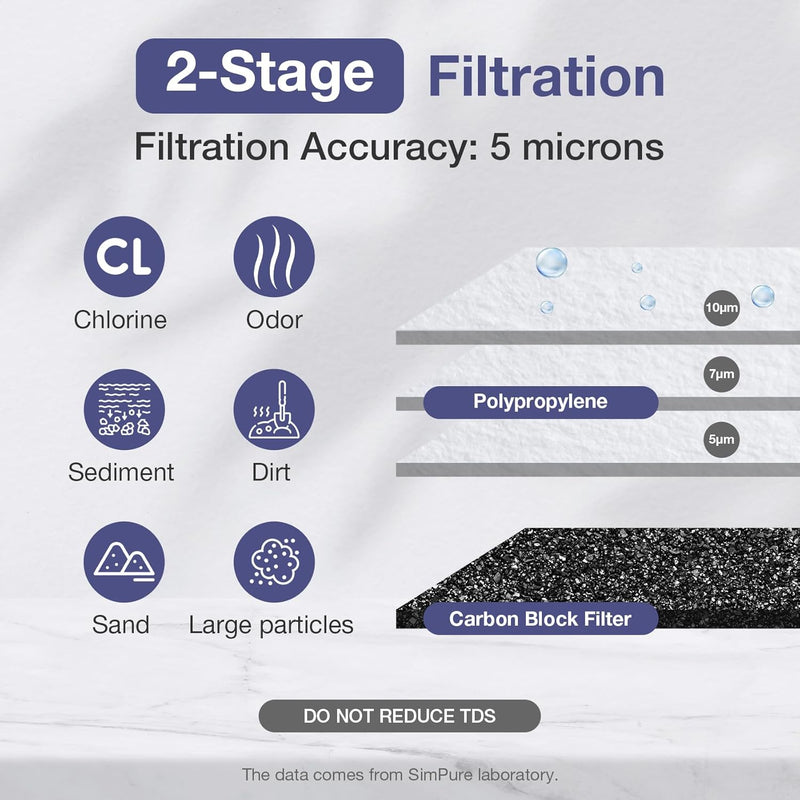 2-Stage Filtration

Filtration Accuracy: 5 microns

CL

Chlorine

Odor

Sediment

Dirt

Sand

Large particles

10μm

7μm

Polypropylene

5μm

Carbon Block Filter

DO NOT REDUCE TDS

The data comes from SimPure laboratory.