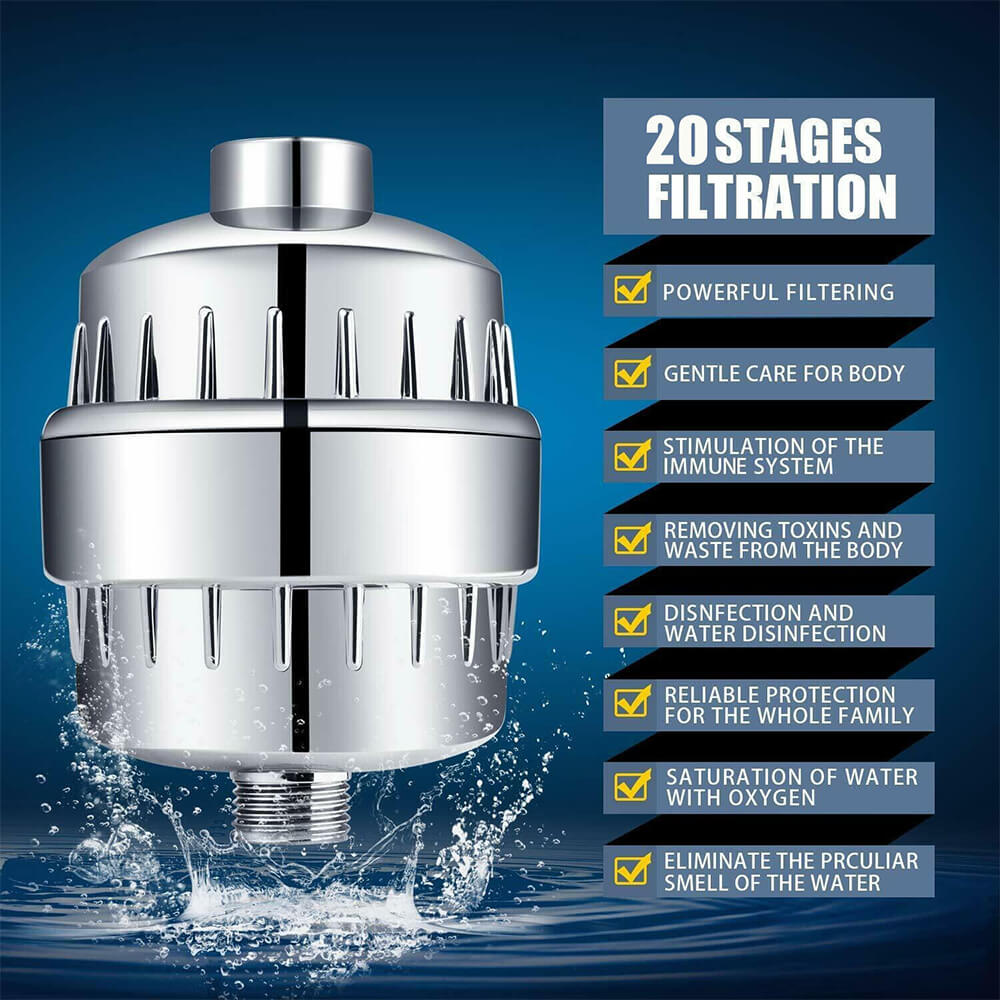 20 STAGES FILTRATION

POWERFUL FILTERING

GENTLE CARE FOR BODY

STIMULATION OF THE IMMUNE SYSTEM

REMOVING TOXINS AND WASTE FROM THE BODY

DISNFECTION AND WATER DISINFECTION

RELIABLE PROTECTION FOR THE WHOLE FAMILY

SATURATION OF WATER WITH OXYGEN

ELIMINATE THE PRCULIAR SMELL OF THE WATER