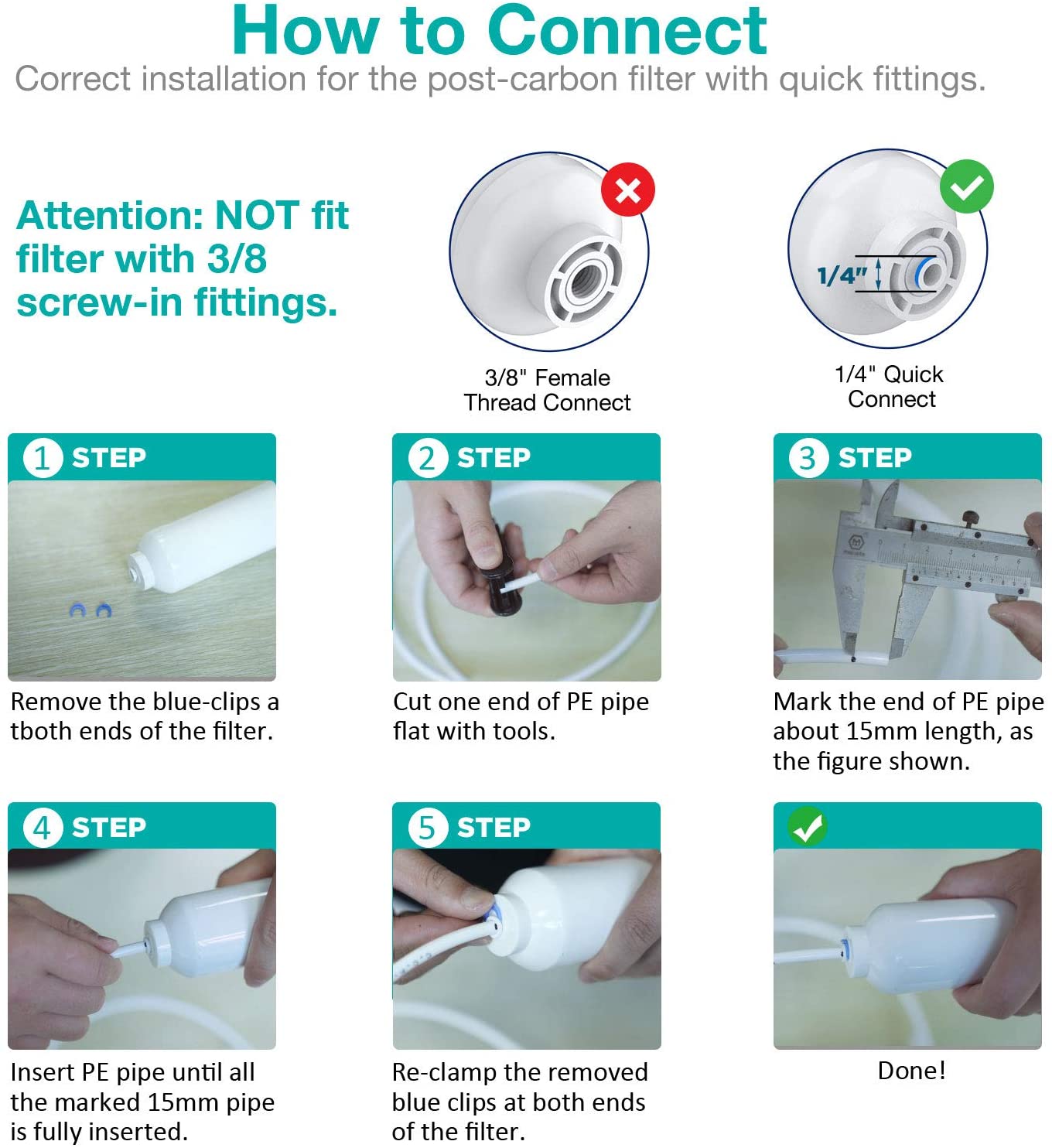 How to Connect
Correct installation for the post-carbon filter with quick fittings.

Attention: NOT fit filter with 3/8 screw-in fittings.

3/8" Female Thread Connect

1/4"

1/4" Quick Connect

1 STEP
Remove the blue-clips a tboth ends of the filter.

2 STEP
Cut one end of PE pipe flat with tools.

3 STEP
Mark the end of PE pipe about 15mm length, as the figure shown.

4 STEP
Insert PE pipe until all the marked 15mm pipe is fully inserted.

5 STEP
Re-clamp the removed blue clips at both ends of the filter.

Done!