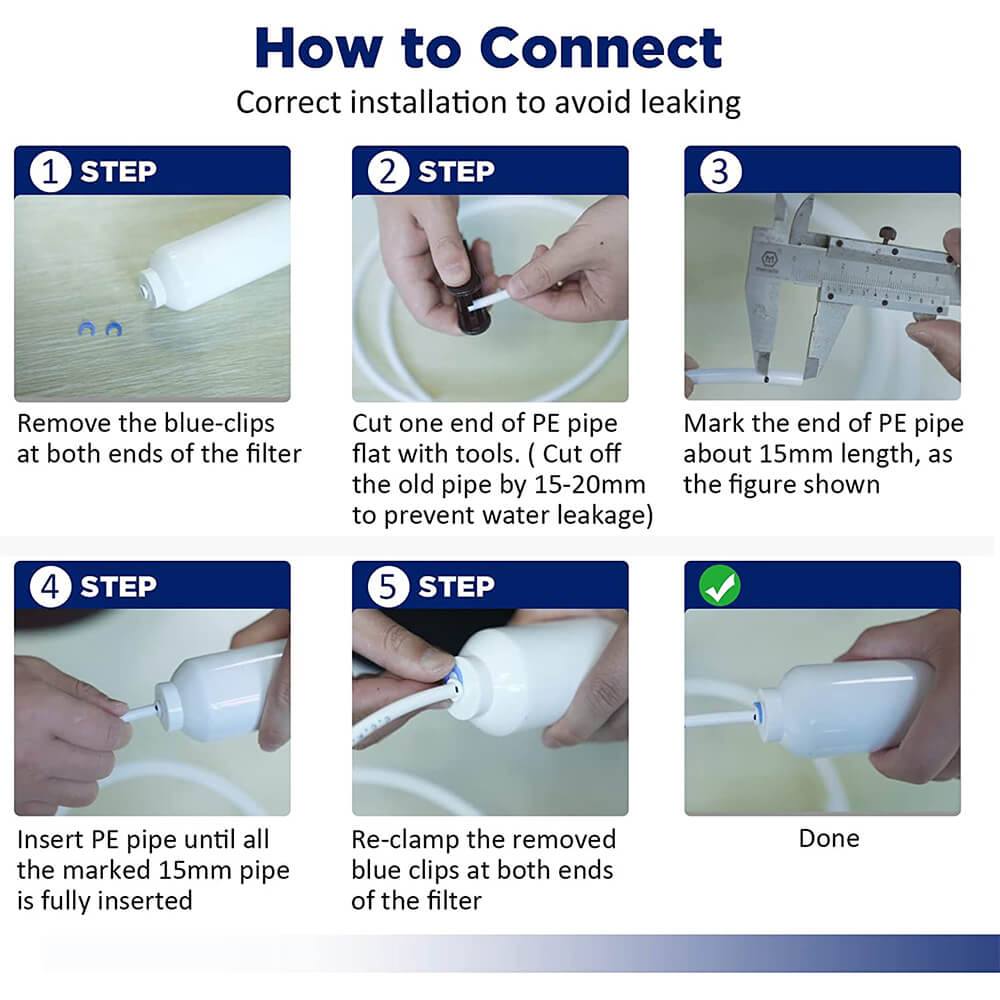 How to Connect

Correct installation to avoid leaking

1 STEP

Remove the blue-clips at both ends of the filter

2 STEP

Cut one end of PE pipe flat with tools. ( Cut off the old pipe by 15-20mm to prevent water leakage)

3

Mark the end of PE pipe about 15mm length, as the figure shown

4 STEP

Insert PE pipe until all the marked 15mm pipe is fully inserted

5 STEP

Re-clamp the removed blue clips at both ends of the filter

Done