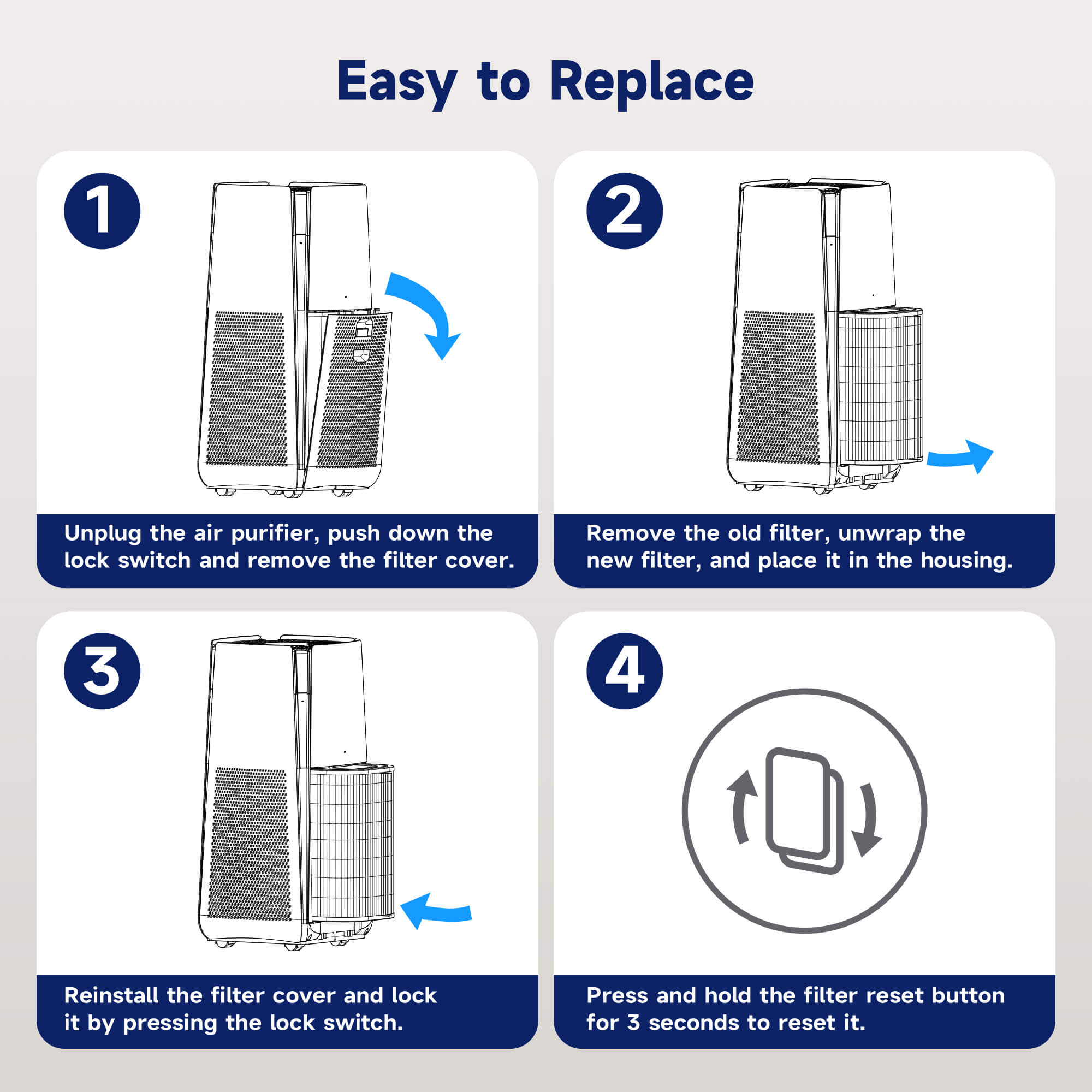 Easy to Replace

1

Unplug the air purifier, push down the lock switch and remove the filter cover.

2

Remove the old filter, unwrap the new filter, and place it in the housing.

3

Reinstall the filter cover and lock it by pressing the lock switch.

4

Press and hold the filter reset button for 3 seconds to reset it.