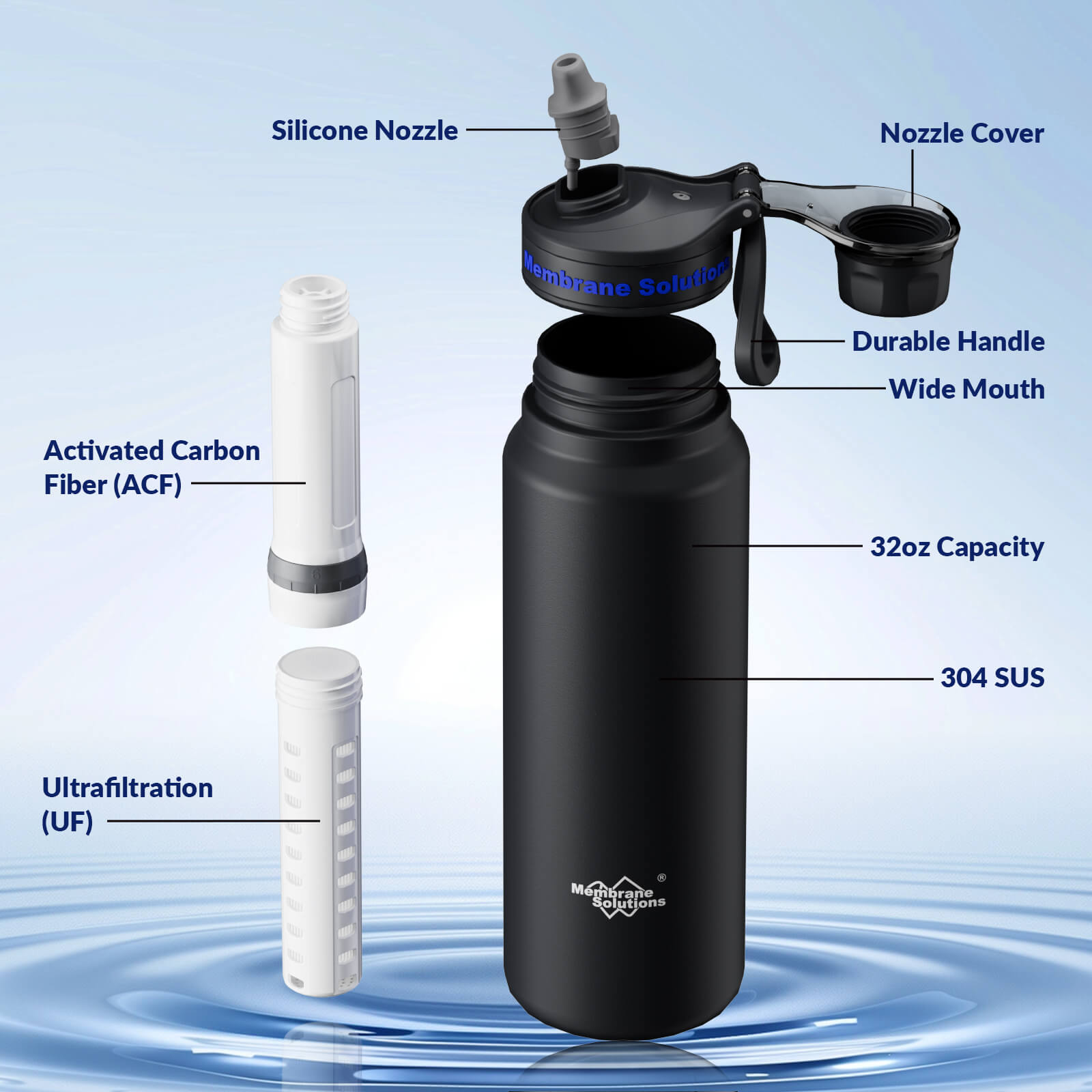 Silicone Nozzle

Nozzle Cover

Membrane Solutions

Durable Handle

Wide Mouth

Activated Carbon Fiber (ACF)

32oz Capacity

304 SUS

Ultrafiltration (UF)

Membrane Solutions ®