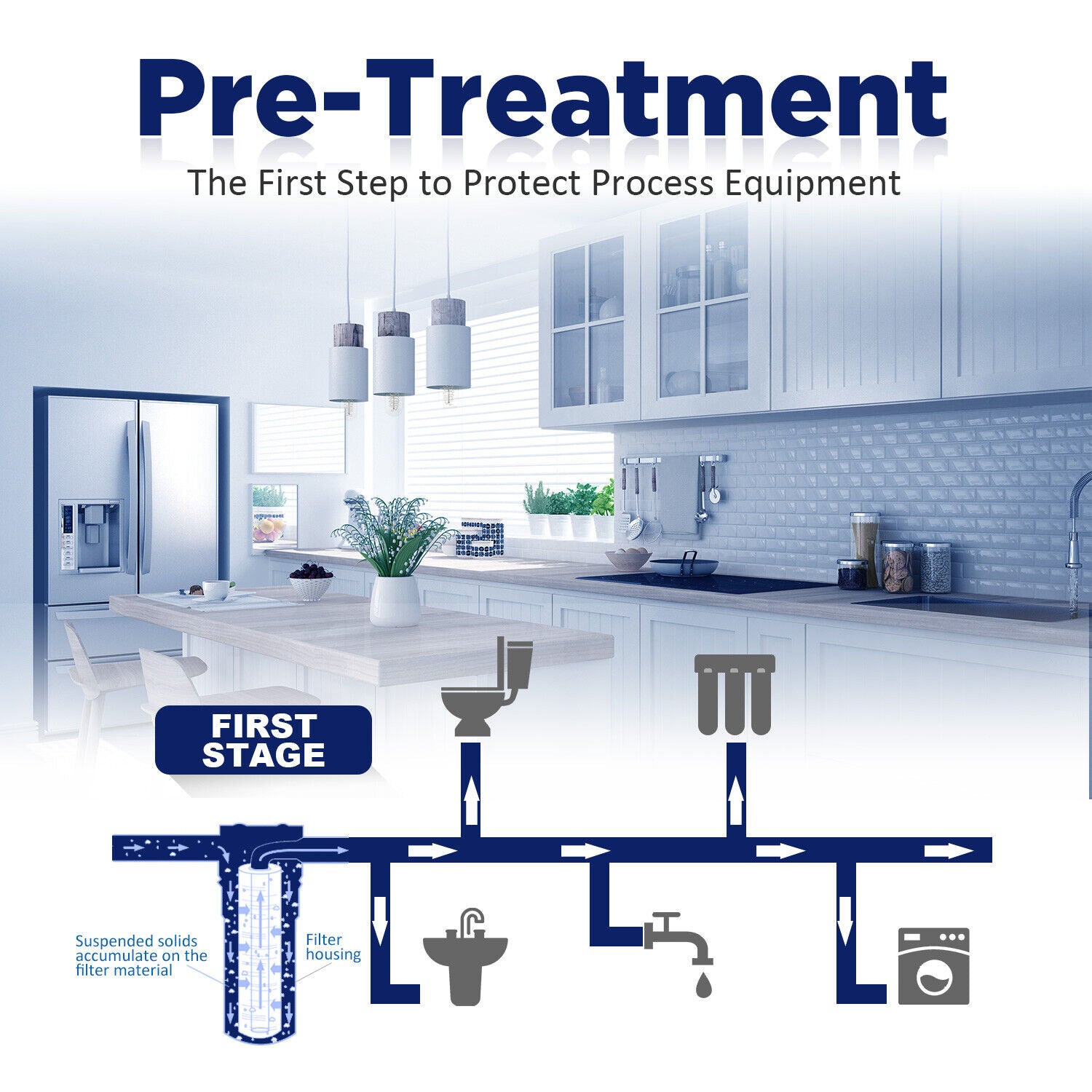 Pre-Treatment

The First Step to Protect Process Equipment

FIRST STAGE

Suspended solids accumulate on the filter material

Filter housing